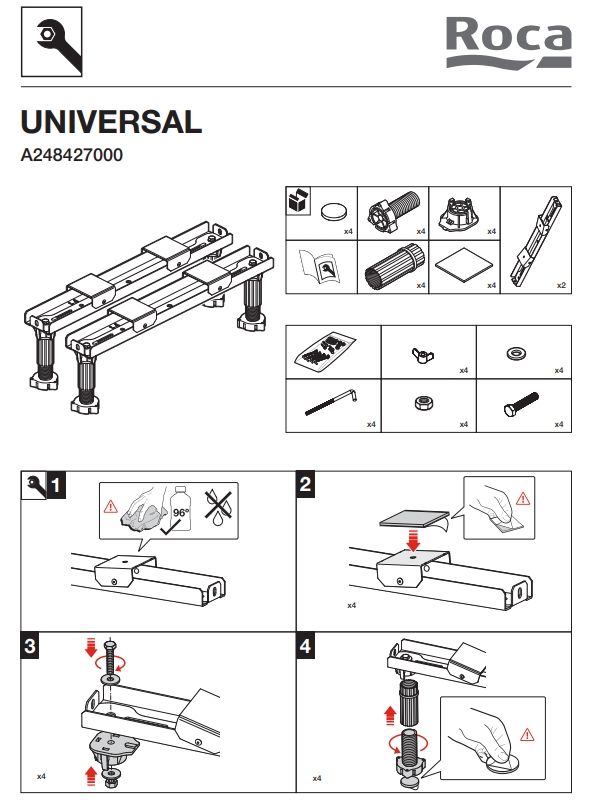 Roca

UNIVERSAL

A248427000

x4

x4

x4

x4

x4

x2

x4

x4

x4

x4

x4

1

96°

2

x4

3

x4

4

x4